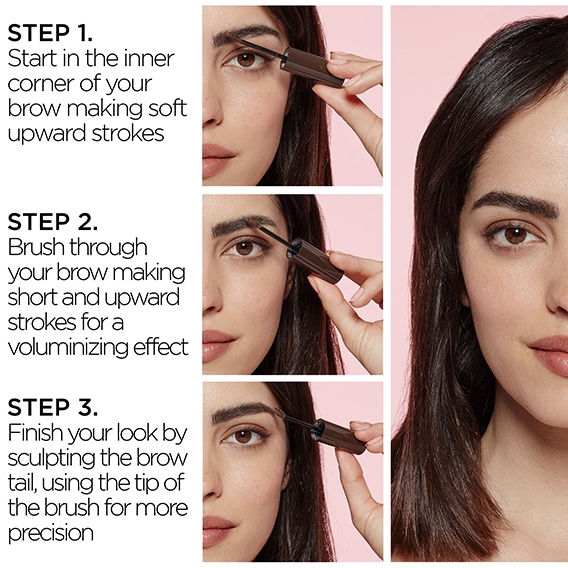 STEP 1.
Start in the inner corner of your brow making soft upward strokes

STEP 2.
Brush through your brow making short and upward strokes for a voluminizing effect

STEP 3.
Finish your look by sculpting the brow tail, using the tip of the brush for more precision